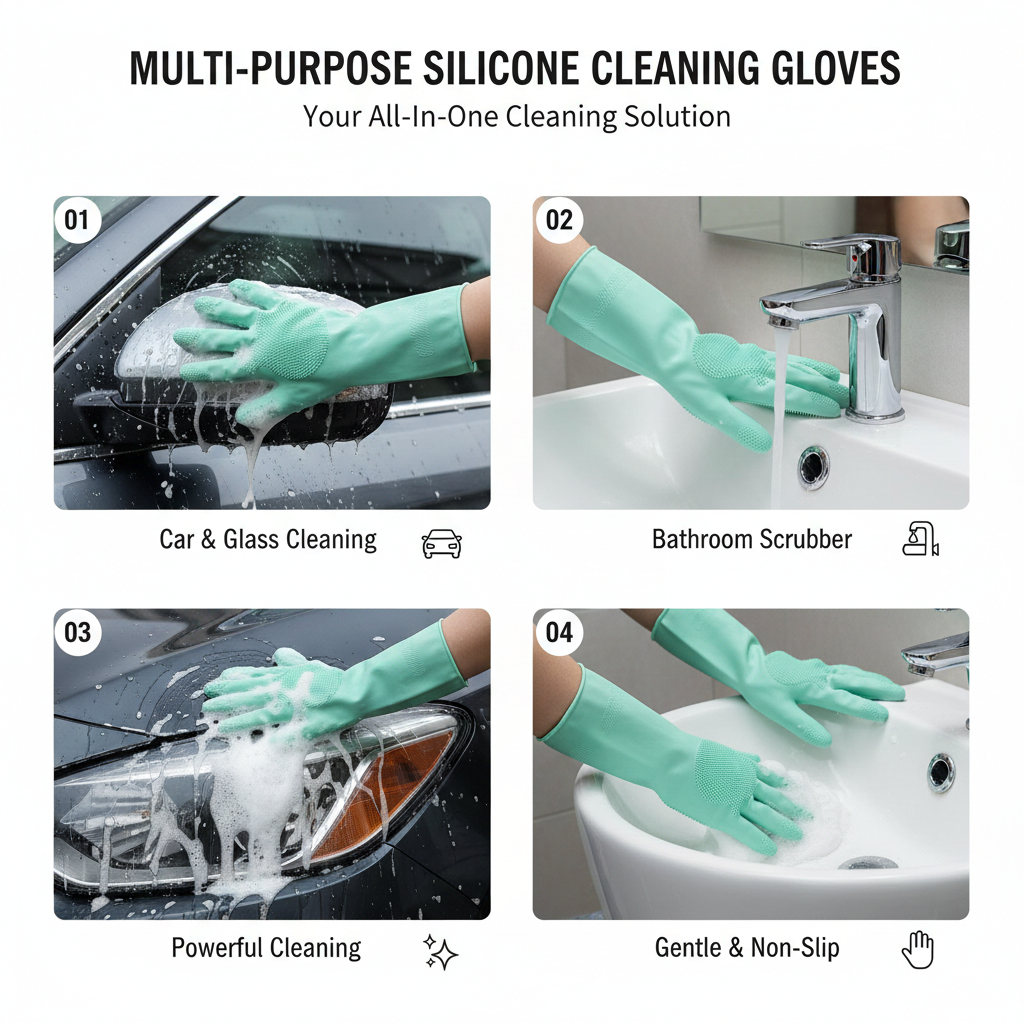 MULTI-PURPOSE SILICONE CLEANING GLOVES
Your All-In-One Cleaning Solution

01

Car & Glass Cleaning

02

Bathroom Scrubber

03

Powerful Cleaning

04

Gentle & Non-Slip