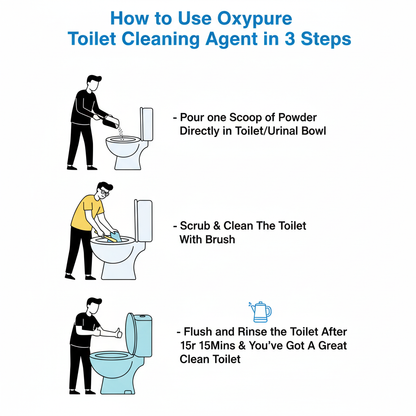 How to Use Oxypure Toilet Cleaning Agent in 3 Steps

- Pour one Scoop of Powder Directly in Toilet/Urinal Bowl

- Scrub & Clean The Toilet With Brush

- Flush and Rinse the Toilet After 15r 15Mins & You've Got A Great Clean Toilet